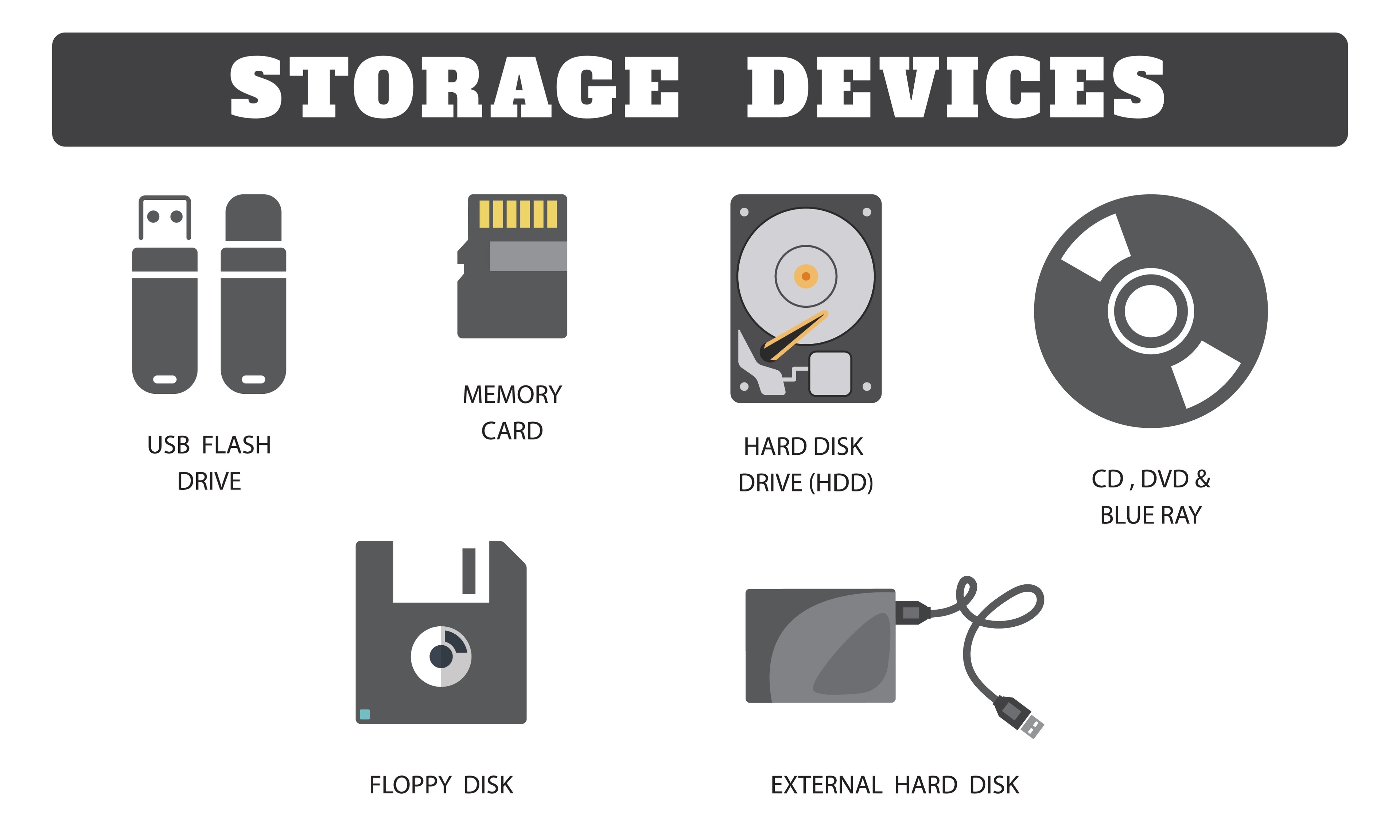 STORAGE DEVICES

USB FLASH DRIVE

MEMORY CARD

HARD DISK DRIVE (HDD)

CD , DVD & BLUE RAY

FLOPPY DISK

EXTERNAL HARD DISK